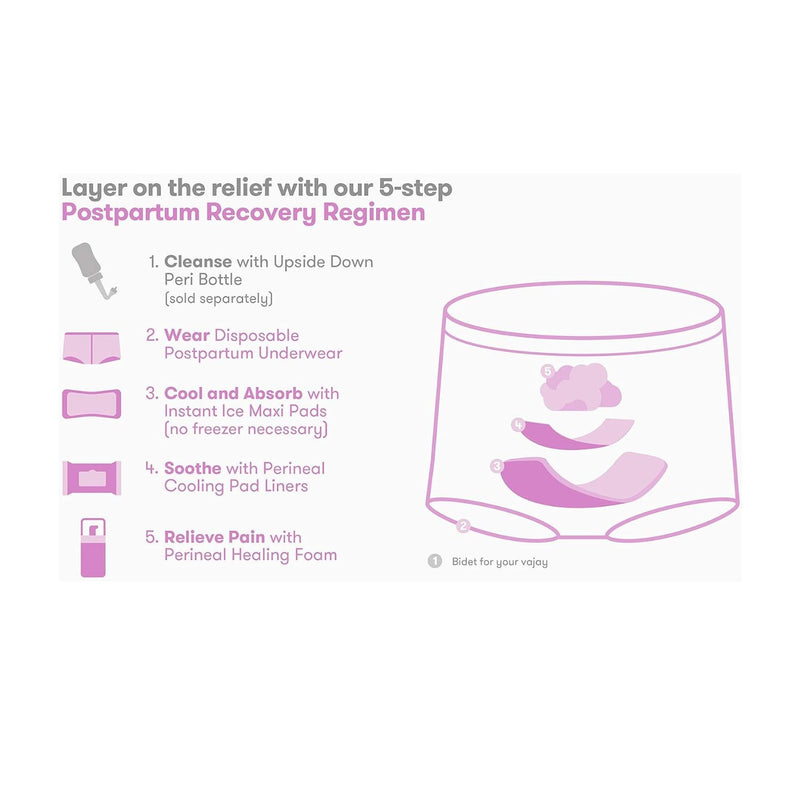 Layer on the relief with our 5-step
Postpartum Recovery Regimen

1. Cleanse with Upside Down Peri Bottle (sold separately)

2. Wear Disposable Postpartum Underwear

3. Cool and Absorb with Instant Ice Maxi Pads (no freezer necessary)

4. Soothe with Perineal Cooling Pad Liners

5. Relieve Pain with Perineal Healing Foam

5

4

3

2

1 Bidet for your vajay