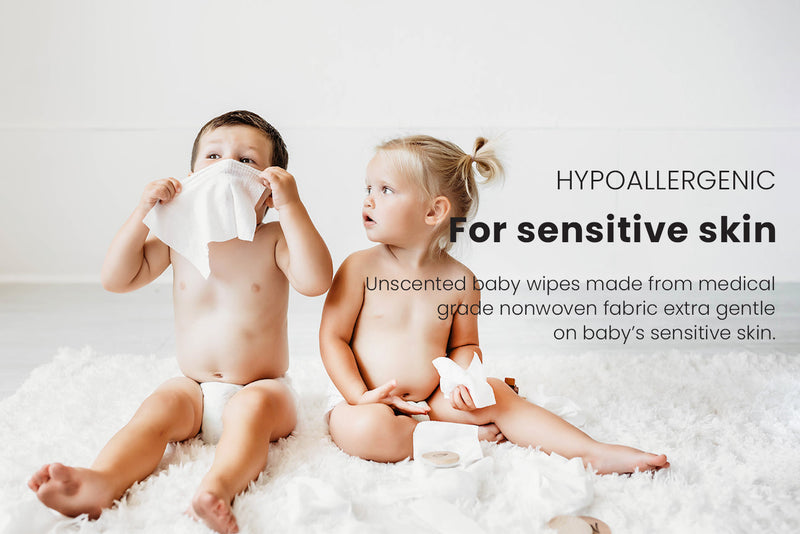 HYPOALLERGENIC

For sensitive skin

Unscented baby wipes made from medical grade nonwoven fabric extra gentle on baby's sensitive skin.