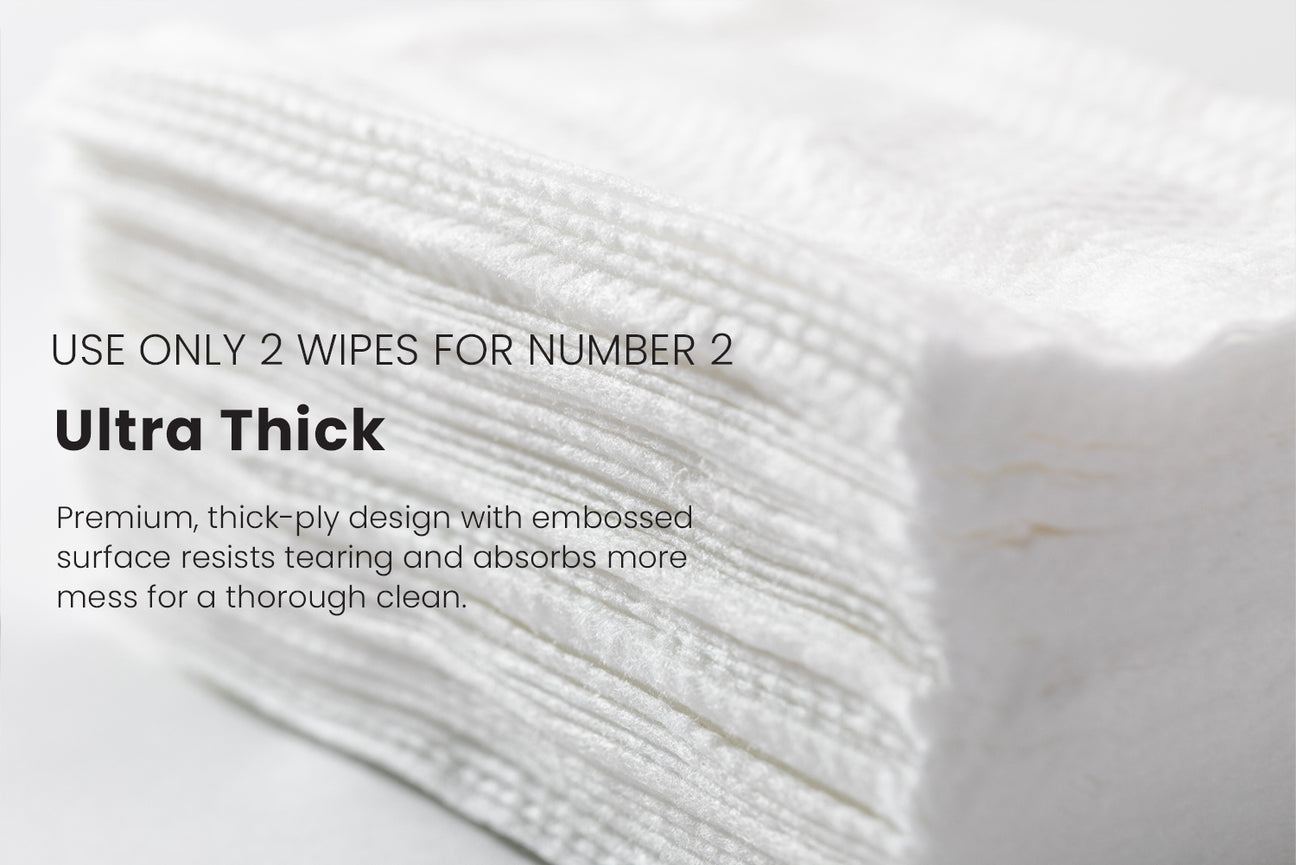 USE ONLY 2 WIPES FOR NUMBER 2

Ultra Thick

Premium, thick-ply design with embossed surface resists tearing and absorbs more mess for a thorough clean.